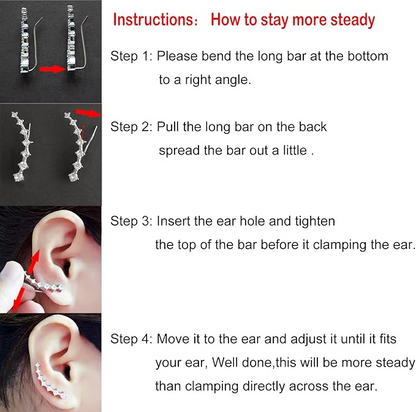 Instructions： How to stay more steady

Step 1: Please bend the long bar at the bottom to a right angle.

Step 2: Pull the long bar on the back spread the bar out a little .

Step 3: Insert the ear hole and tighten the top of the bar before it clamping the ear.

Step 4: Move it to the ear and adjust it until it fits your ear, Well done,this will be more steady than clamping directly across the ear.